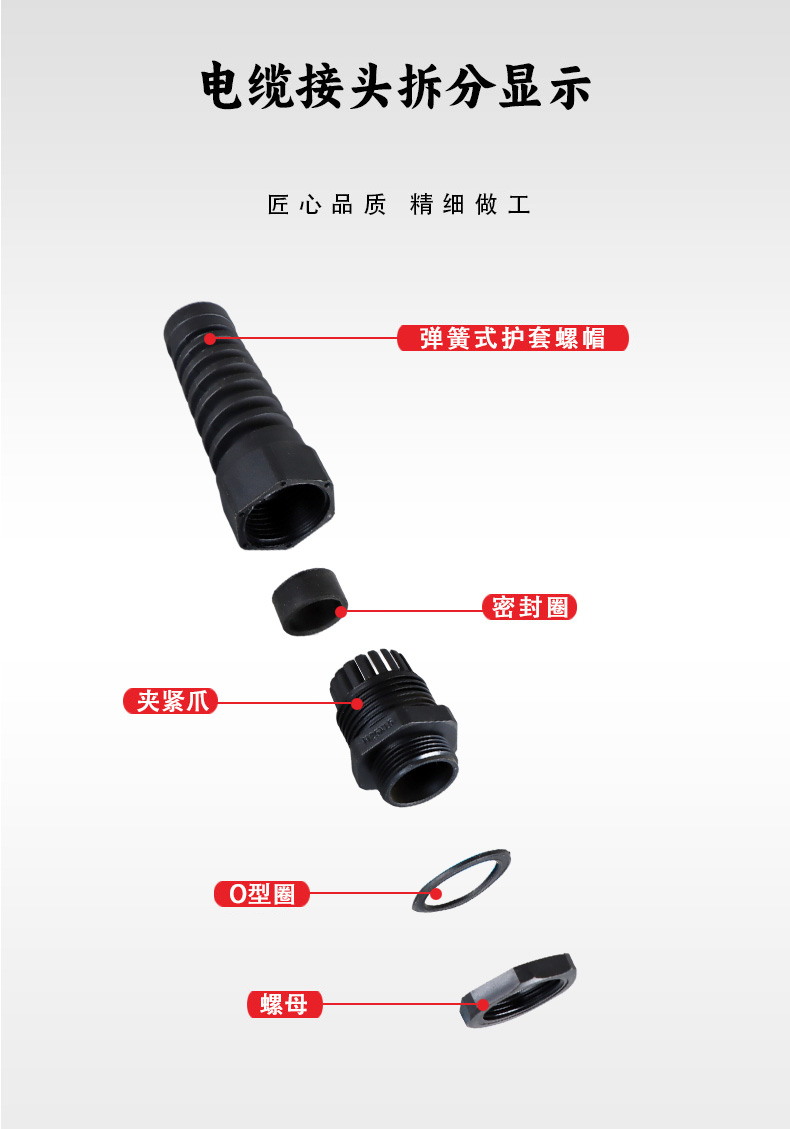 电缆接头拆分显示

匠心品质 精细做工

弹簧式护套螺帽

密封圈

夹紧爪

O型圈

螺母